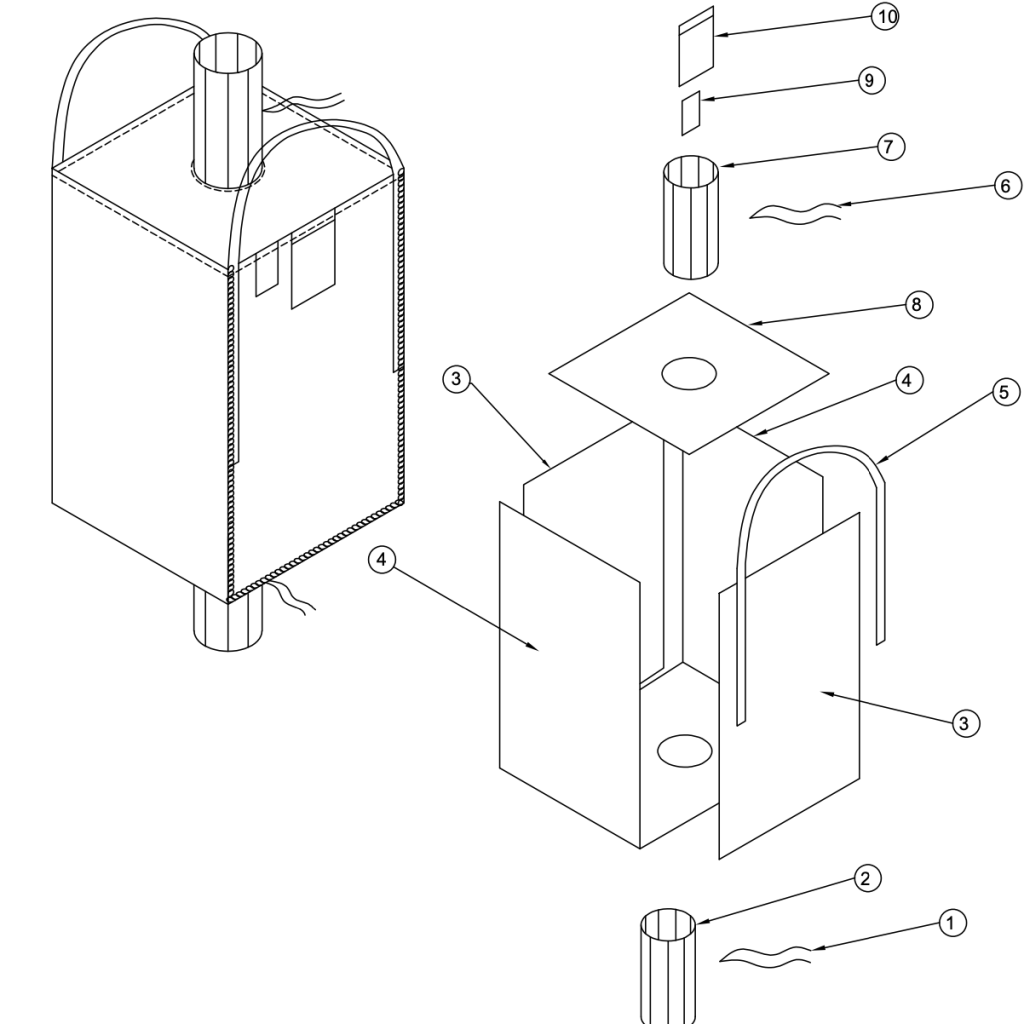 10
9
7
6
8
3
4
5
4
3
2
1