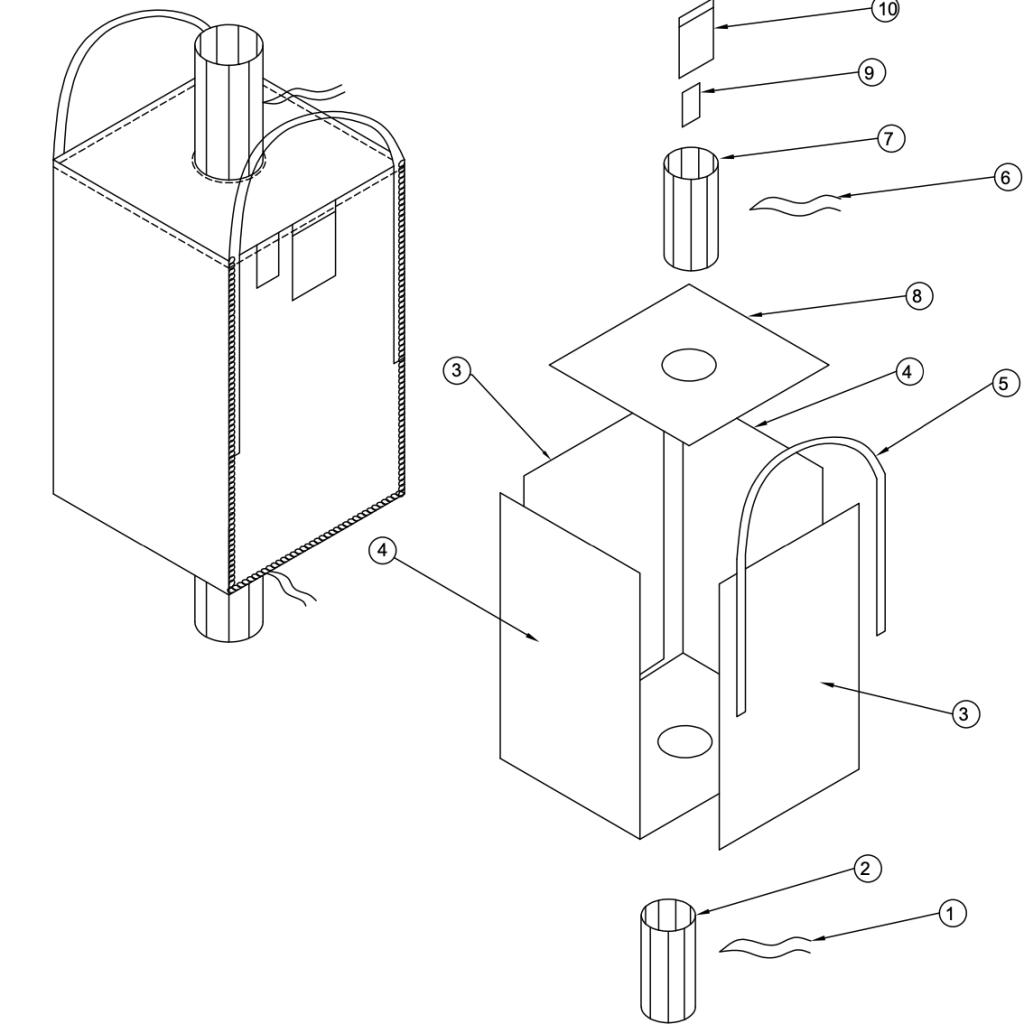 10
9
7
6
8
3
4
5
4
3
2
1