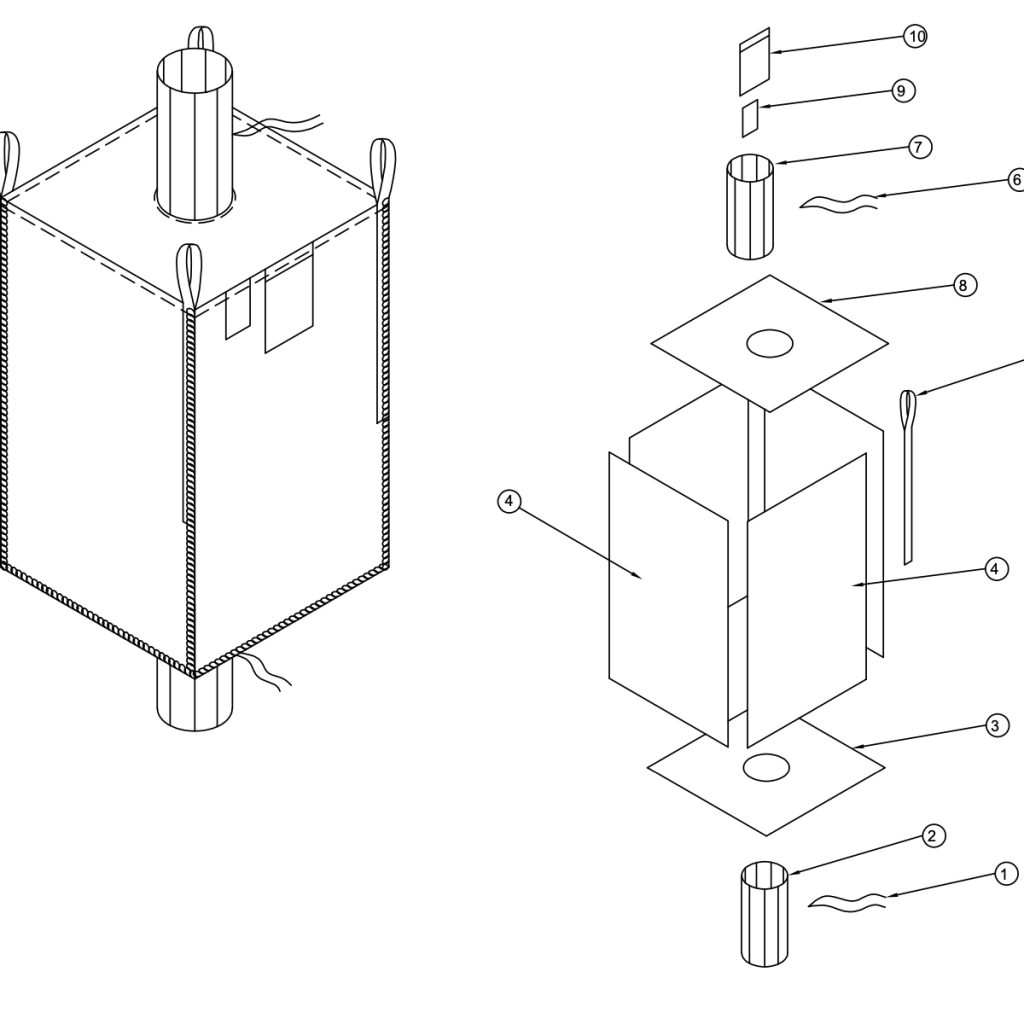 10
9
7
6
8
4
4
3
2
1